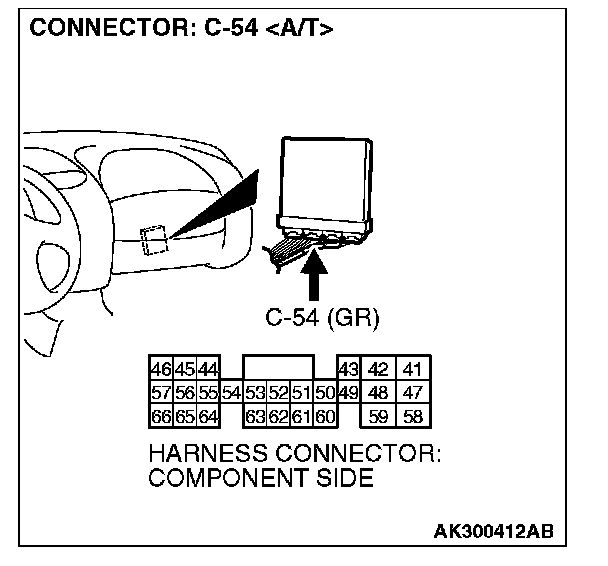 CONNECTOR: C-54 <A/T>

C-54 (GR)

46 45 44 43 42 41
57 56 55 54 53 52 51 50 49 48 47
66 65 64 63 62 61 60 59 58

HARNESS CONNECTOR:
COMPONENT SIDE

AK300412AB