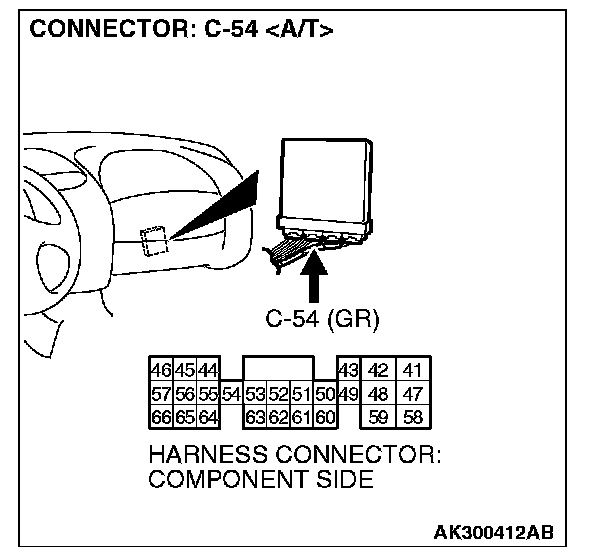 CONNECTOR: C-54 <A/T>

C-54 (GR)

46 45 44 43 42 41
57 56 55 54 53 52 51 50 49 48 47
66 65 64 63 62 61 60 59 58

HARNESS CONNECTOR: COMPONENT SIDE

AK300412AB