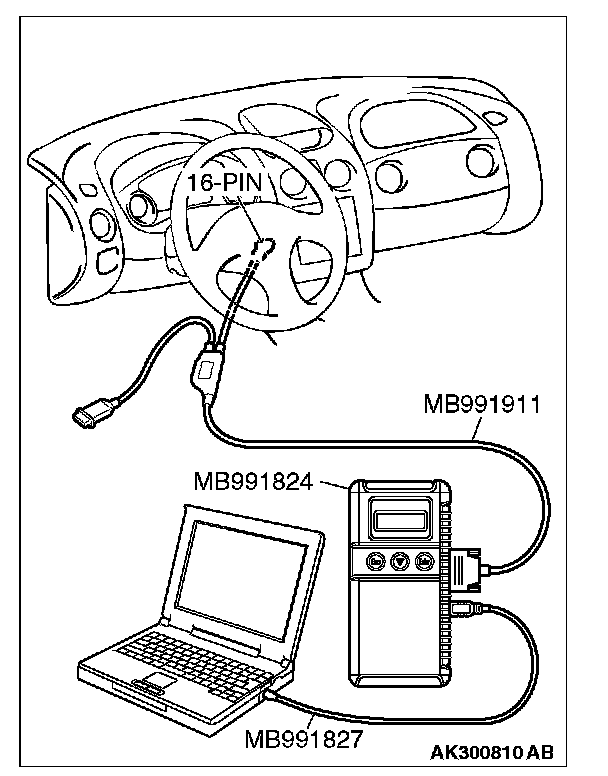 16-PIN

MB991911

MB991824

MB991827

AK300810 AB