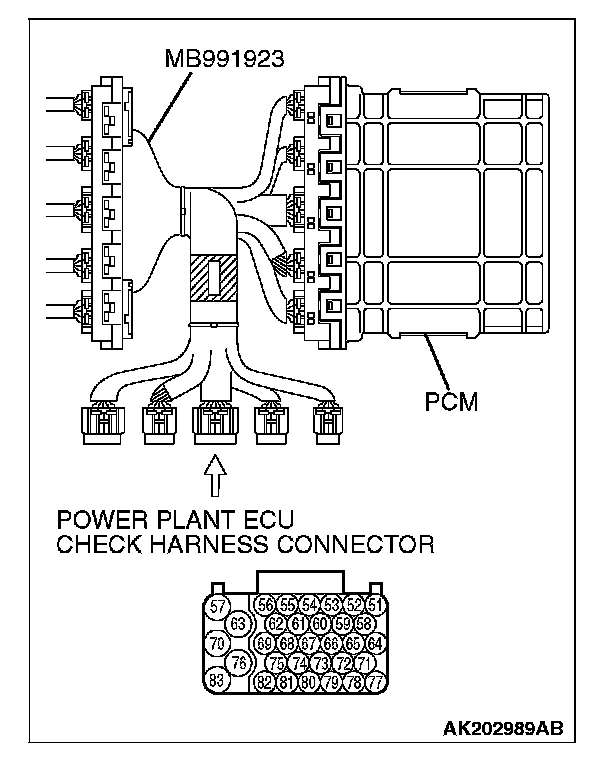 MB991923

PCM

POWER PLANT ECU
CHECK HARNESS CONNECTOR

57 56 55 54 53 52 51
63 62 61 60 59 58
70 69 68 67 66 65 64
76 75 74 73 72 71
83 82 81 80 79 78 77

AK202989AB