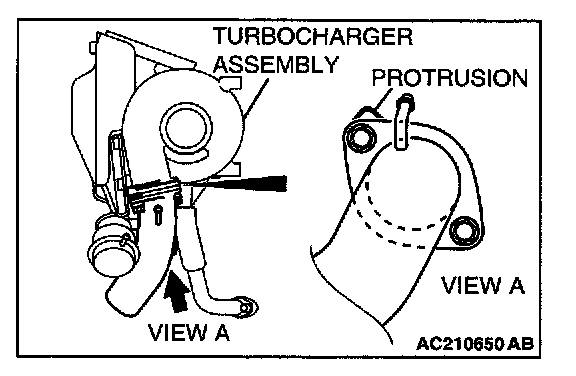 TURBOCHARGER ASSEMBLY

PROTRUSION

VIEW A

VIEW A

AC210650 AB