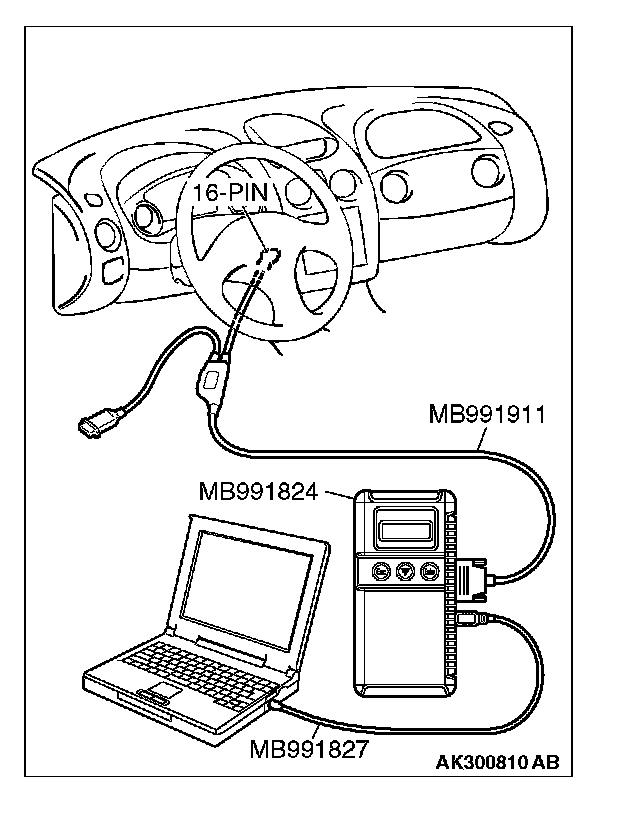 16-PIN
MB991911
MB991824
MB991827
AK300810 AB