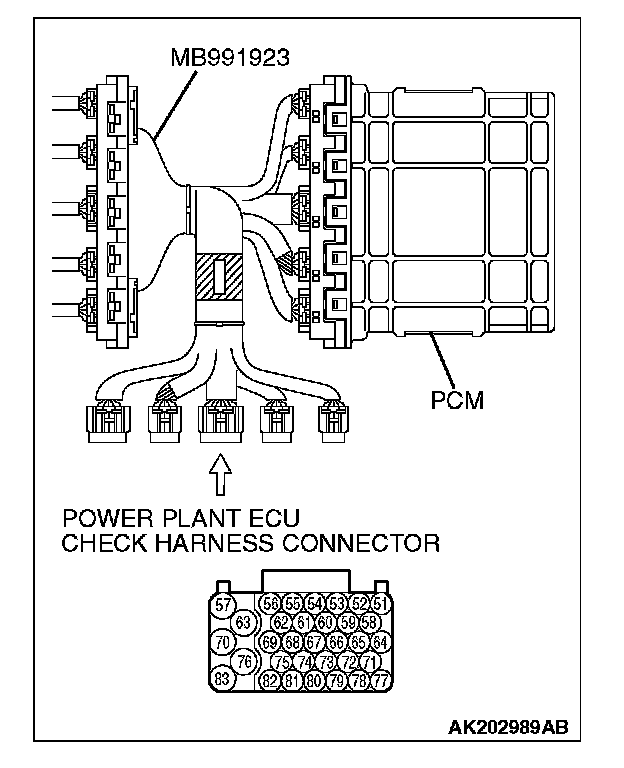 MB991923

PCM

POWER PLANT ECU
CHECK HARNESS CONNECTOR

57 56 55 54 53 52 51
63 62 61 60 59 58
70 69 68 67 66 65 64
76 75 74 73 72 71
83 82 81 80 79 78 77

AK202989AB