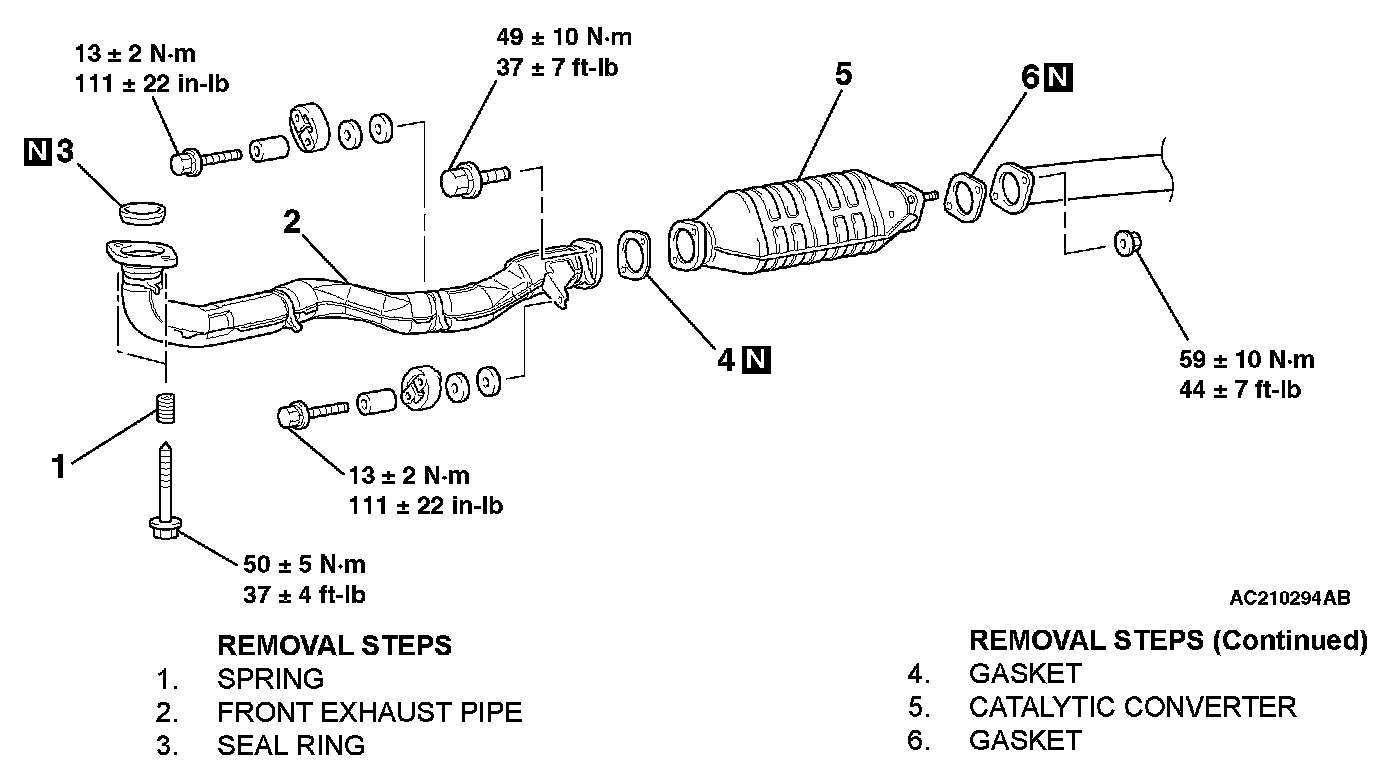 13 ± 2 N·m
111 ± 22 in-lb

49 ± 10 N·m
37 ± 7 ft-lb

5

6 N

N 3

2

4 N

59 ± 10 N·m
44 ± 7 ft-lb

1

13 ± 2 N·m
111 ± 22 in-lb

50 ± 5 N·m
37 ± 4 ft-lb

AC210294AB

REMOVAL STEPS
1. SPRING
2. FRONT EXHAUST PIPE
3. SEAL RING

REMOVAL STEPS (Continued)
4. GASKET
5. CATALYTIC CONVERTER
6. GASKET