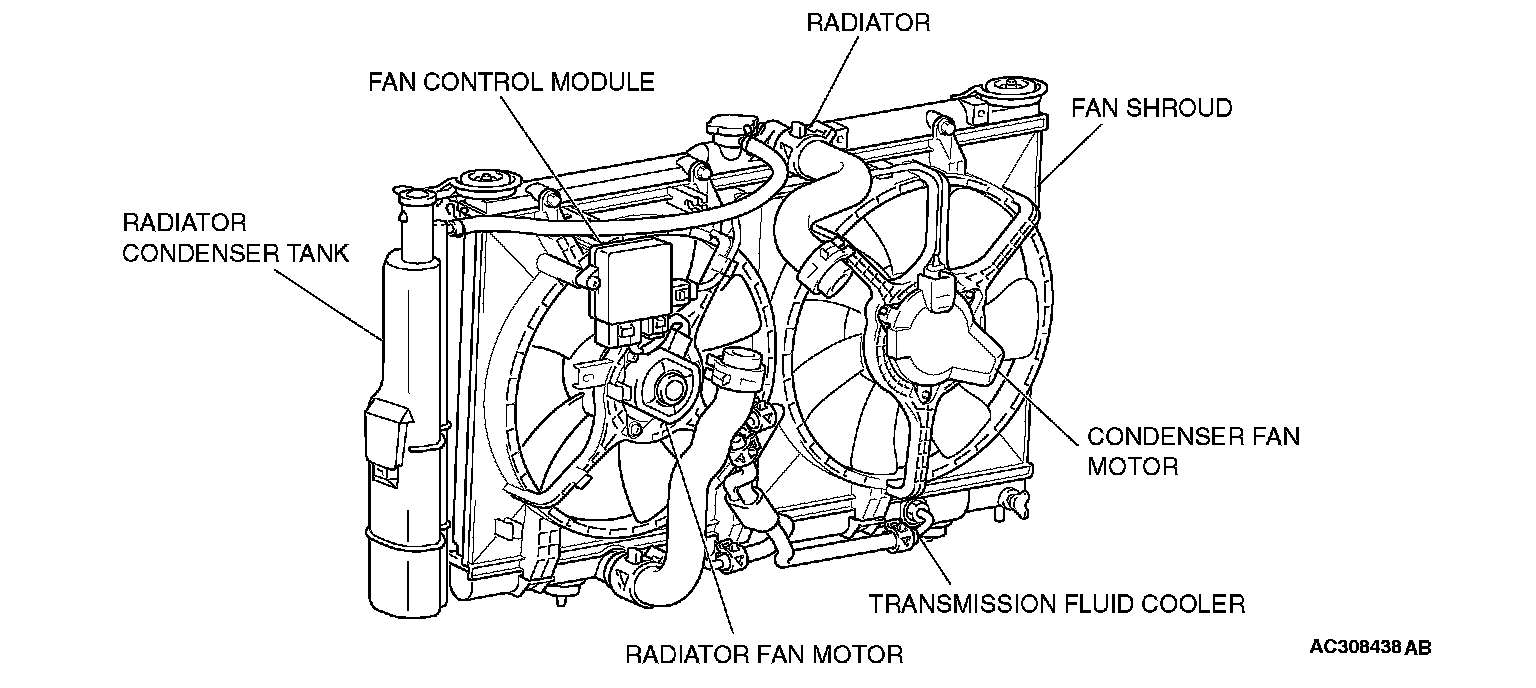 RADIATOR

FAN CONTROL MODULE

FAN SHROUD

RADIATOR
CONDENSER TANK

CONDENSER FAN
MOTOR

TRANSMISSION FLUID COOLER

RADIATOR FAN MOTOR

AC308438 AB