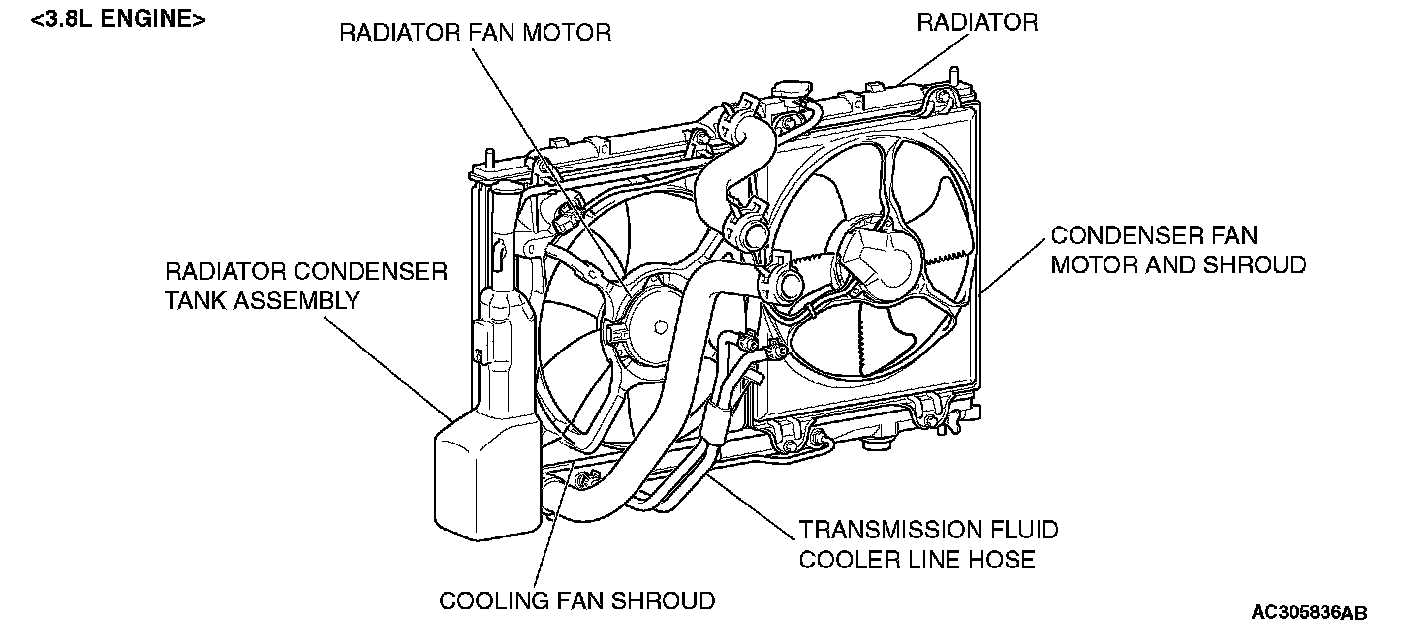 <3.8L ENGINE>
RADIATOR FAN MOTOR
RADIATOR
CONDENSER FAN MOTOR AND SHROUD
RADIATOR CONDENSER TANK ASSEMBLY
TRANSMISSION FLUID COOLER LINE HOSE
COOLING FAN SHROUD
AC305836AB