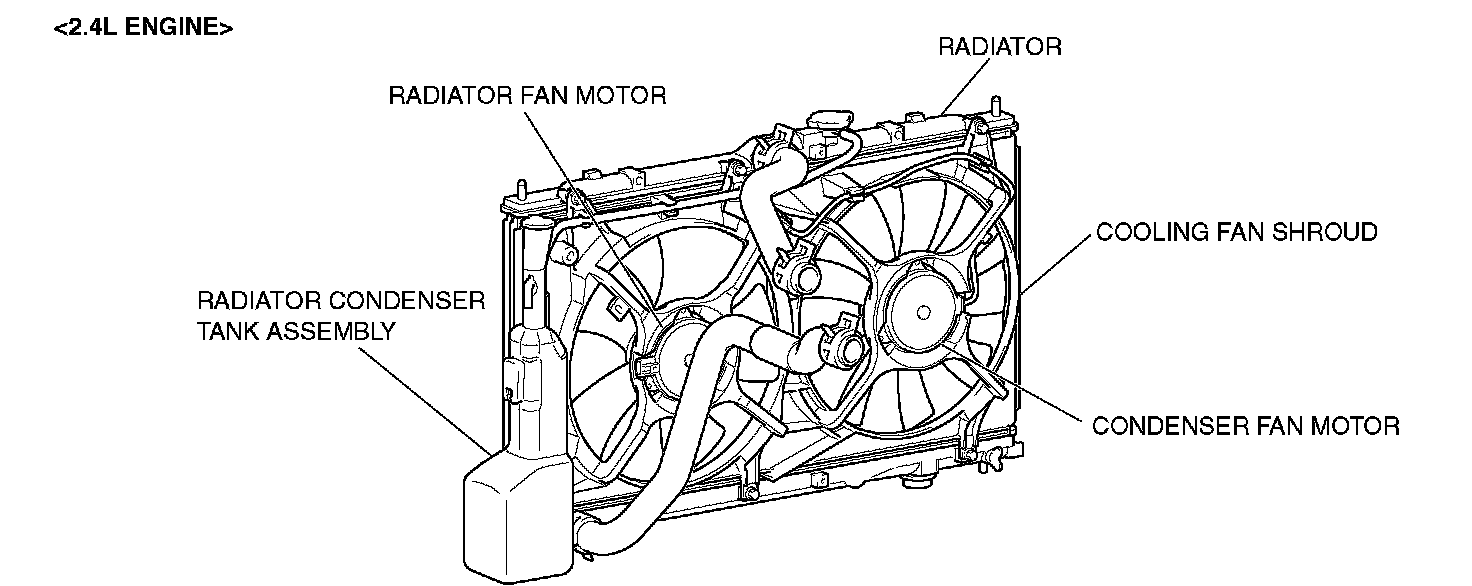 <2.4L ENGINE>

RADIATOR

RADIATOR FAN MOTOR

COOLING FAN SHROUD

RADIATOR CONDENSER TANK ASSEMBLY

CONDENSER FAN MOTOR