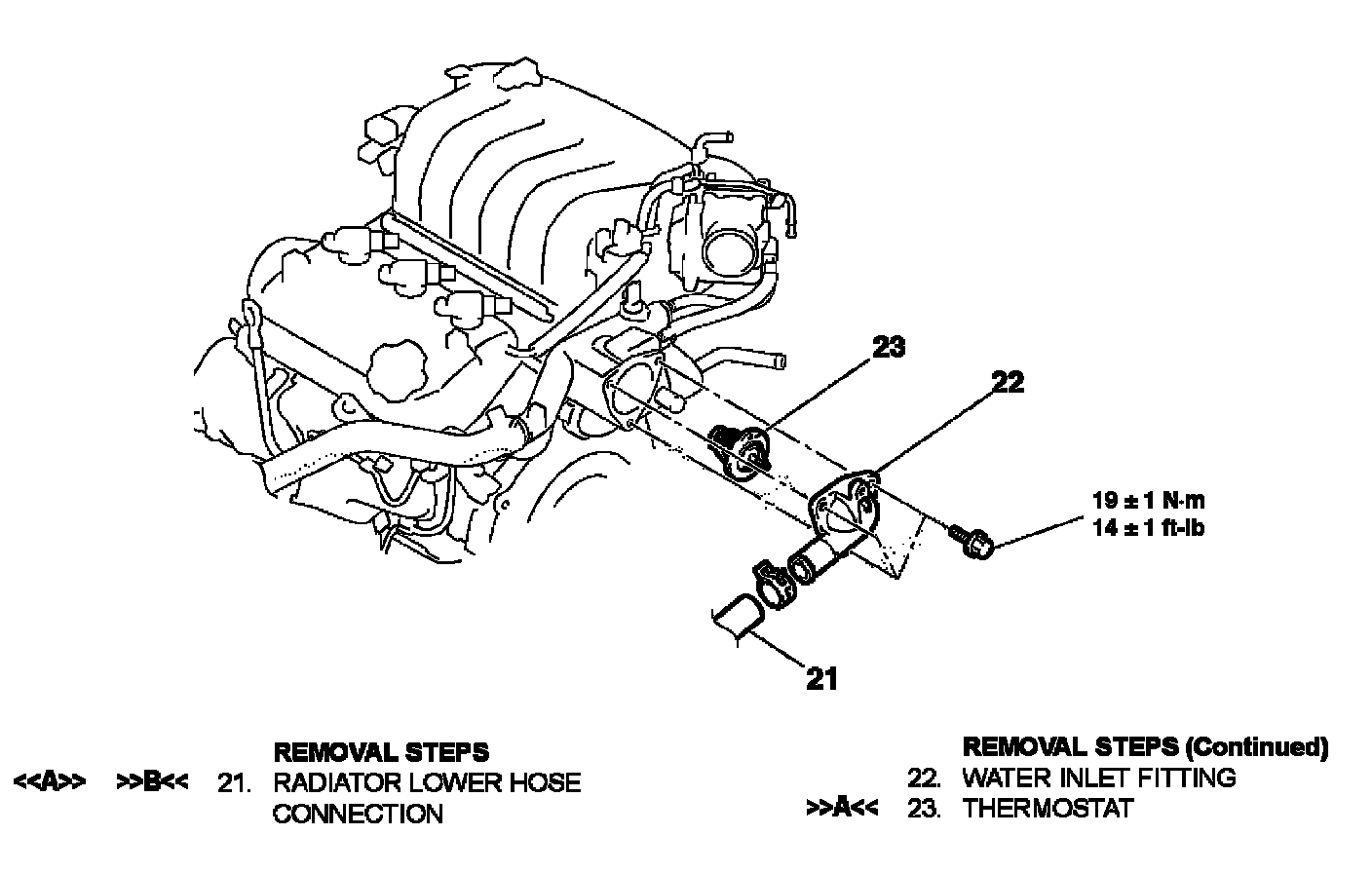 23

22

19 ± 1 N·m
14 ± 1 ft-lb

21

REMOVAL STEPS
<<A>> >>B<< 21. RADIATOR LOWER HOSE CONNECTION

REMOVAL STEPS (Continued)
22. WATER INLET FITTING
>>A<< 23. THERMOSTAT