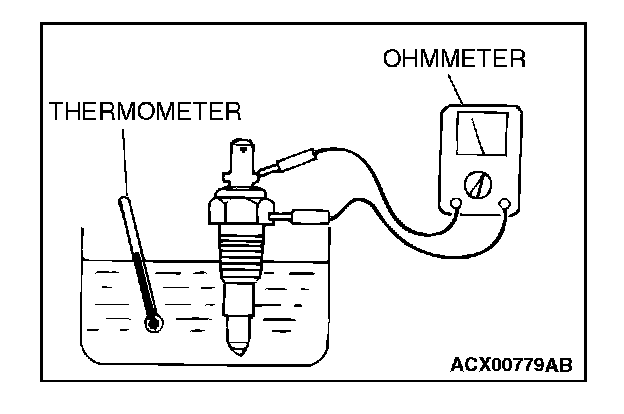 OHMMETER
THERMOMETER
ACX00779AB