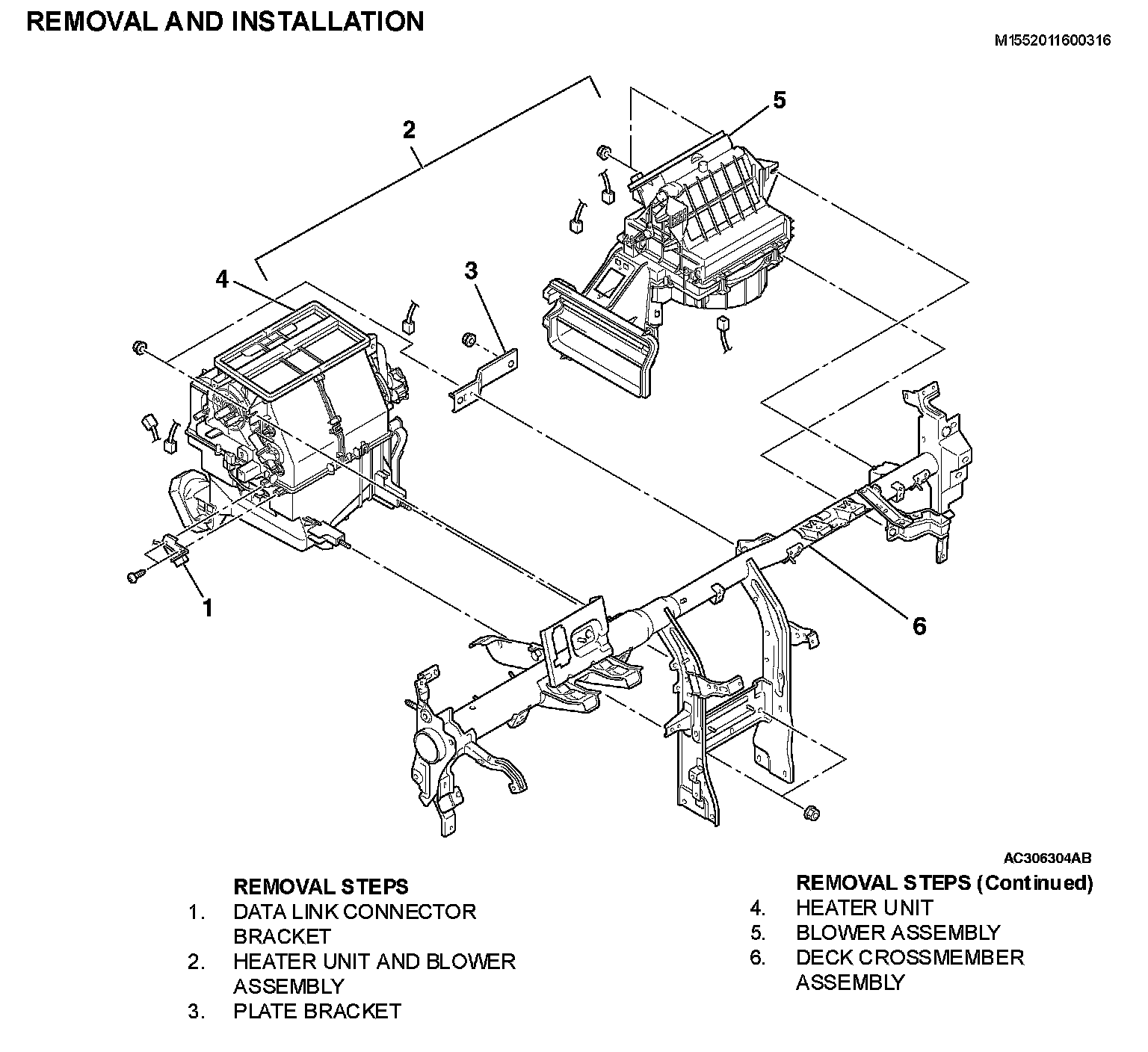 REMOVAL AND INSTALLATION

M1552011600316

2

5

4

3

1

6

AC306304AB

REMOVAL STEPS
1. DATA LINK CONNECTOR BRACKET
2. HEATER UNIT AND BLOWER ASSEMBLY
3. PLATE BRACKET

REMOVAL STEPS (Continued)
4. HEATER UNIT
5. BLOWER ASSEMBLY
6. DECK CROSSMEMBER ASSEMBLY