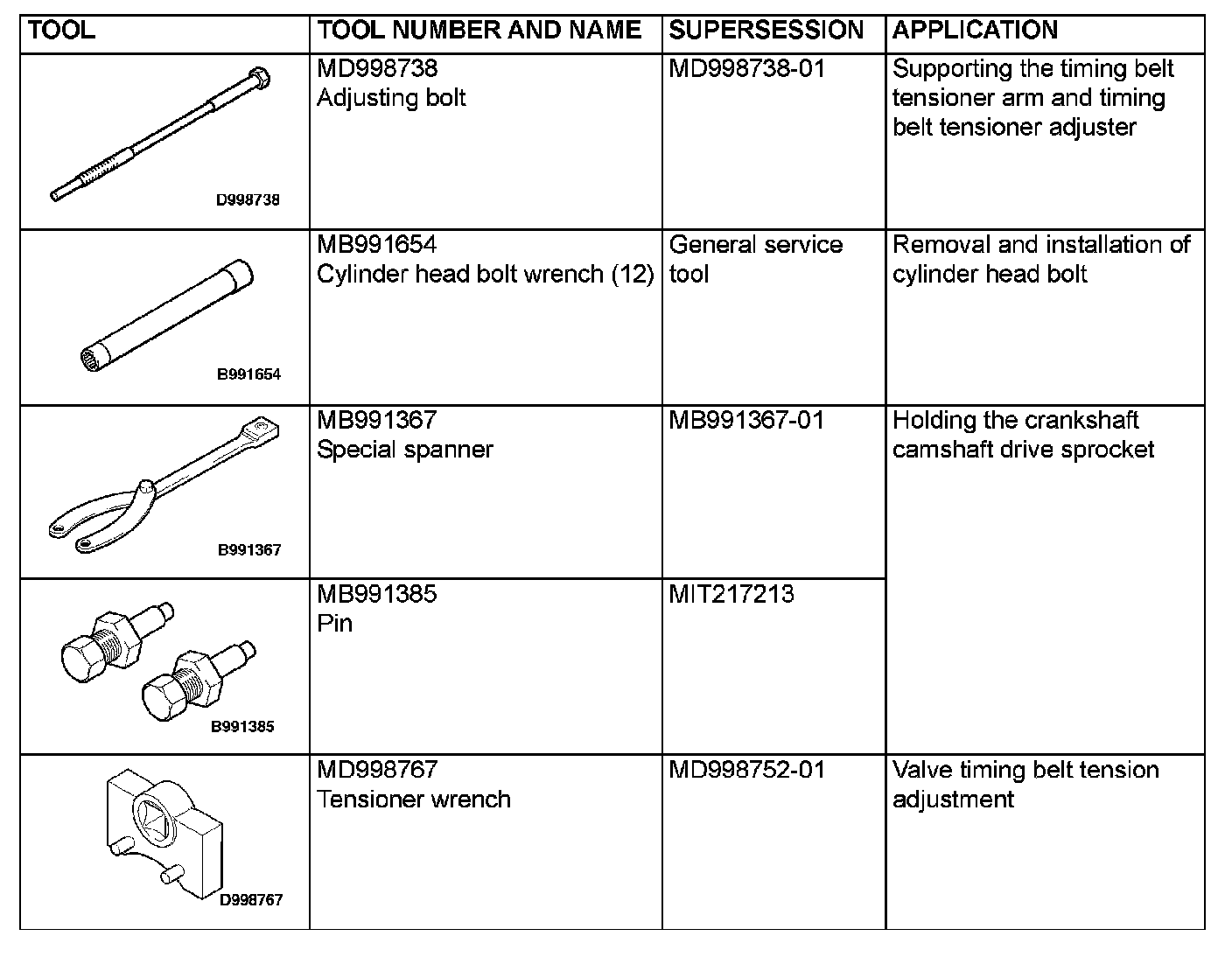 | TOOL | TOOL NUMBER AND NAME | SUPERSESSION | APPLICATION |
|---|---|---|---|
| D998738 | MD998738 Adjusting bolt | MD998738-01 | Supporting the timing belt tensioner arm and timing belt tensioner adjuster |
| B991654 | MB991654 Cylinder head bolt wrench (12) | General service tool | Removal and installation of cylinder head bolt |
| B991367 | MB991367 Special spanner | MB991367-01 | Holding the crankshaft camshaft drive sprocket |
| B991385 | MB991385 Pin | MIT217213 | |
| D998767 | MD998767 Tensioner wrench | MD998752-01 | Valve timing belt tension adjustment |