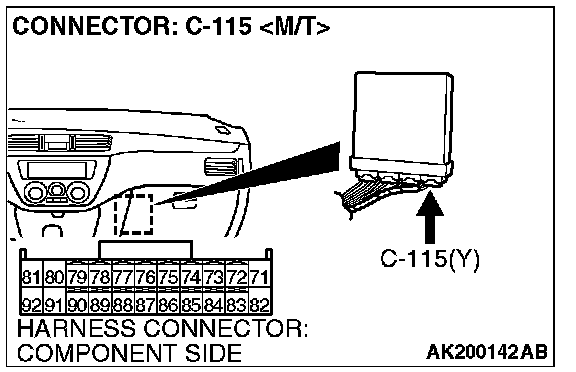 CONNECTOR: C-115 <M/T>

C-115(Y)

| 81 | 80 | 79 | 78 | 77 | 76 | 75 | 74 | 73 | 72 | 71 |
|---|---|---|---|---|---|---|---|---|---|---|
| 92 | 91 | 90 | 89 | 88 | 87 | 86 | 85 | 84 | 83 | 82 |

HARNESS CONNECTOR:
COMPONENT SIDE

AK200142AB