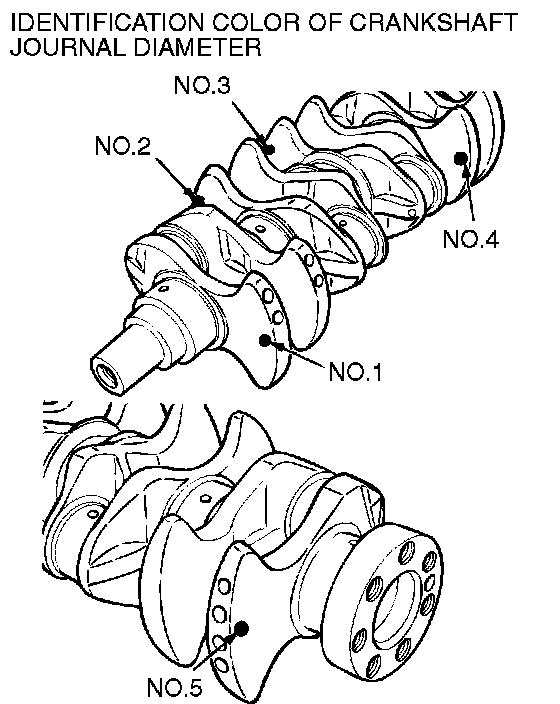 IDENTIFICATION COLOR OF CRANKSHAFT JOURNAL DIAMETER

NO.3

NO.2

NO.4

NO.1

NO.5