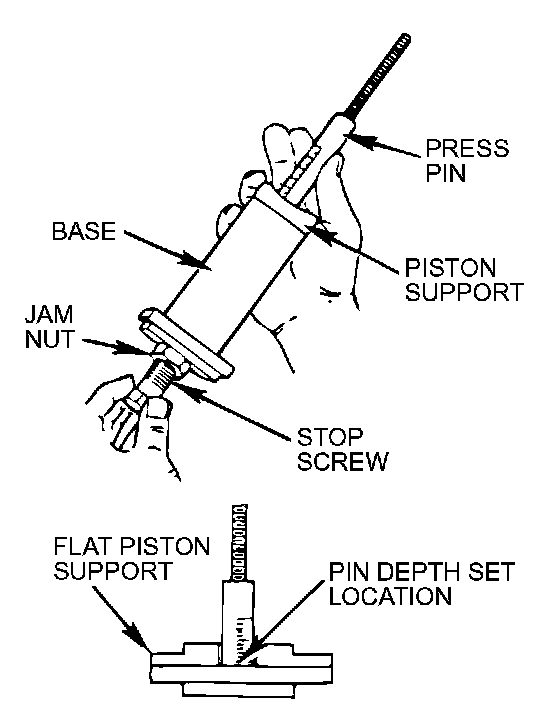 PRESS PIN

BASE

PISTON SUPPORT

JAM NUT

STOP SCREW

FLAT PISTON SUPPORT

PIN DEPTH SET LOCATION