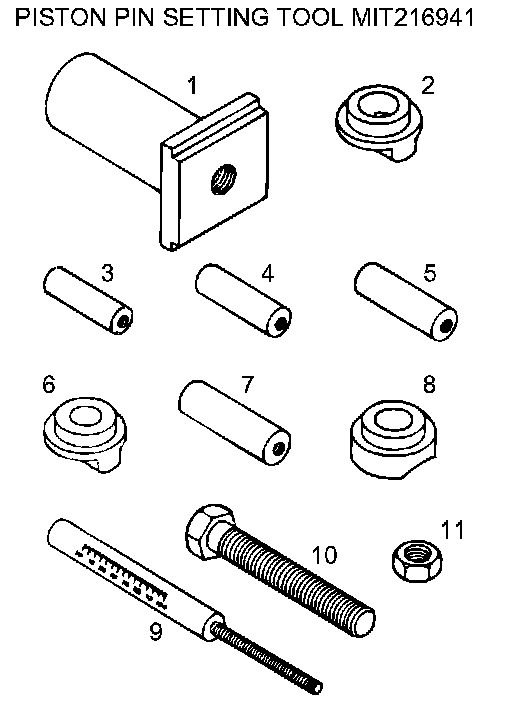 PISTON PIN SETTING TOOL MIT216941

1
2
3
4
5
6
7
8
9
10
11