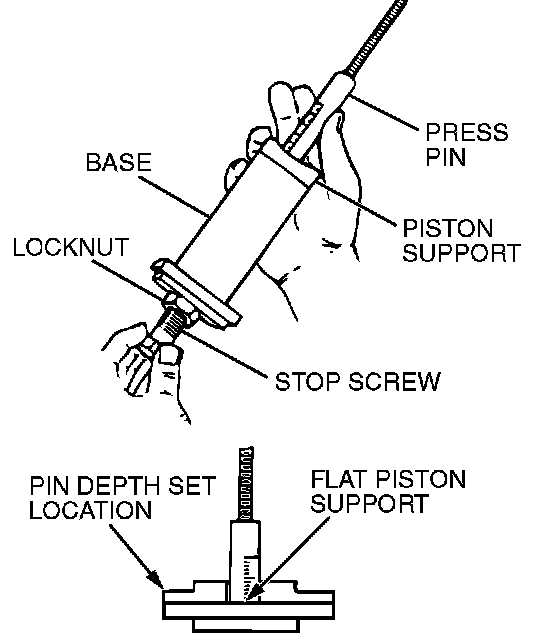 PRESS PIN

BASE

PISTON SUPPORT

LOCKNUT

STOP SCREW

PIN DEPTH SET LOCATION

FLAT PISTON SUPPORT