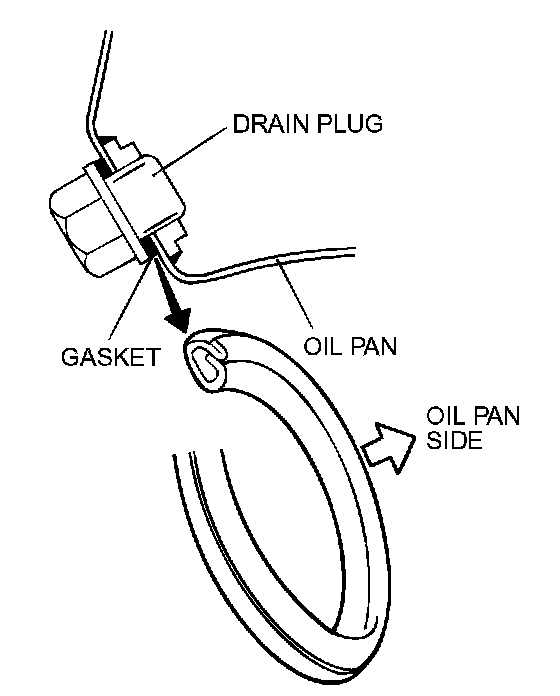 DRAIN PLUG

GASKET

OIL PAN

OIL PAN SIDE