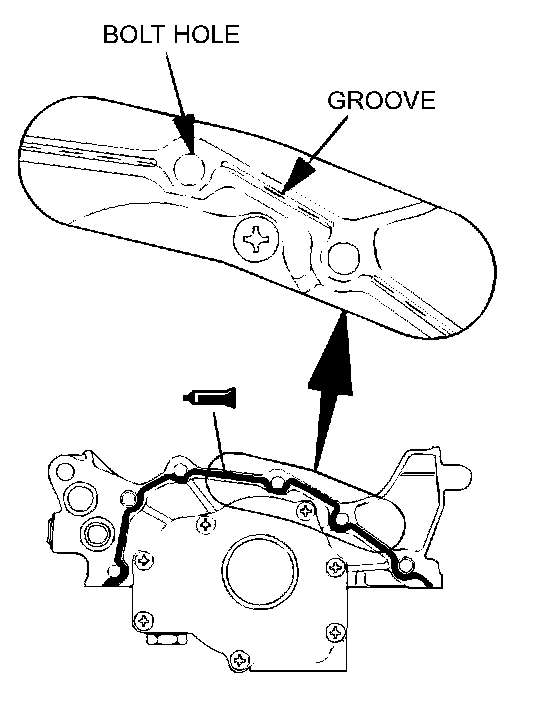 BOLT HOLE

GROOVE