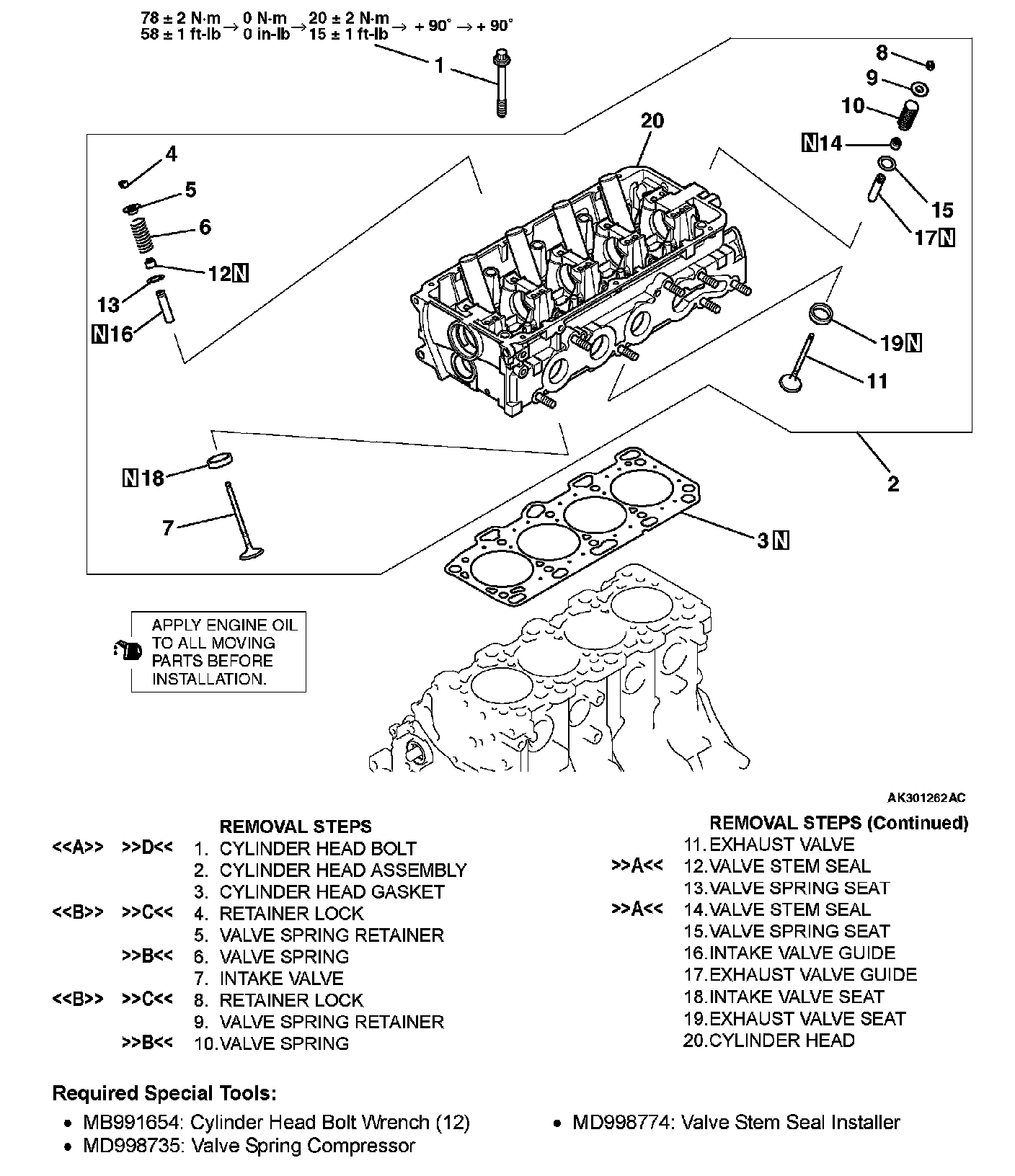 78 ± 2 N·m → 0 N·m → 20 ± 2 N·m → + 90° → + 90°
58 ± 1 ft-lb → 0 in-lb → 15 ± 1 ft-lb

1

8
9
10
N 14
15
17 N

20

4
5
6
12 N
13
N 16

19 N
11

2

N 18
7

3 N

APPLY ENGINE OIL TO ALL MOVING PARTS BEFORE INSTALLATION.

AK301262AC

REMOVAL STEPS
<<A>> >>D<< 1. CYLINDER HEAD BOLT
2. CYLINDER HEAD ASSEMBLY
3. CYLINDER HEAD GASKET
<<B>> >>C<< 4. RETAINER LOCK
5. VALVE SPRING RETAINER
>>B<< 6. VALVE SPRING
7. INTAKE VALVE
<<B>> >>C<< 8. RETAINER LOCK
9. VALVE SPRING RETAINER
>>B<< 10. VALVE SPRING

REMOVAL STEPS (Continued)
11. EXHAUST VALVE
>>A<< 12. VALVE STEM SEAL
13. VALVE SPRING SEAT
>>A<< 14. VALVE STEM SEAL
15. VALVE SPRING SEAT
16. INTAKE VALVE GUIDE
17. EXHAUST VALVE GUIDE
18. INTAKE VALVE SEAT
19. EXHAUST VALVE SEAT
20. CYLINDER HEAD

Required Special Tools:
• MB991654: Cylinder Head Bolt Wrench (12)
• MD998735: Valve Spring Compressor
• MD998774: Valve Stem Seal Installer