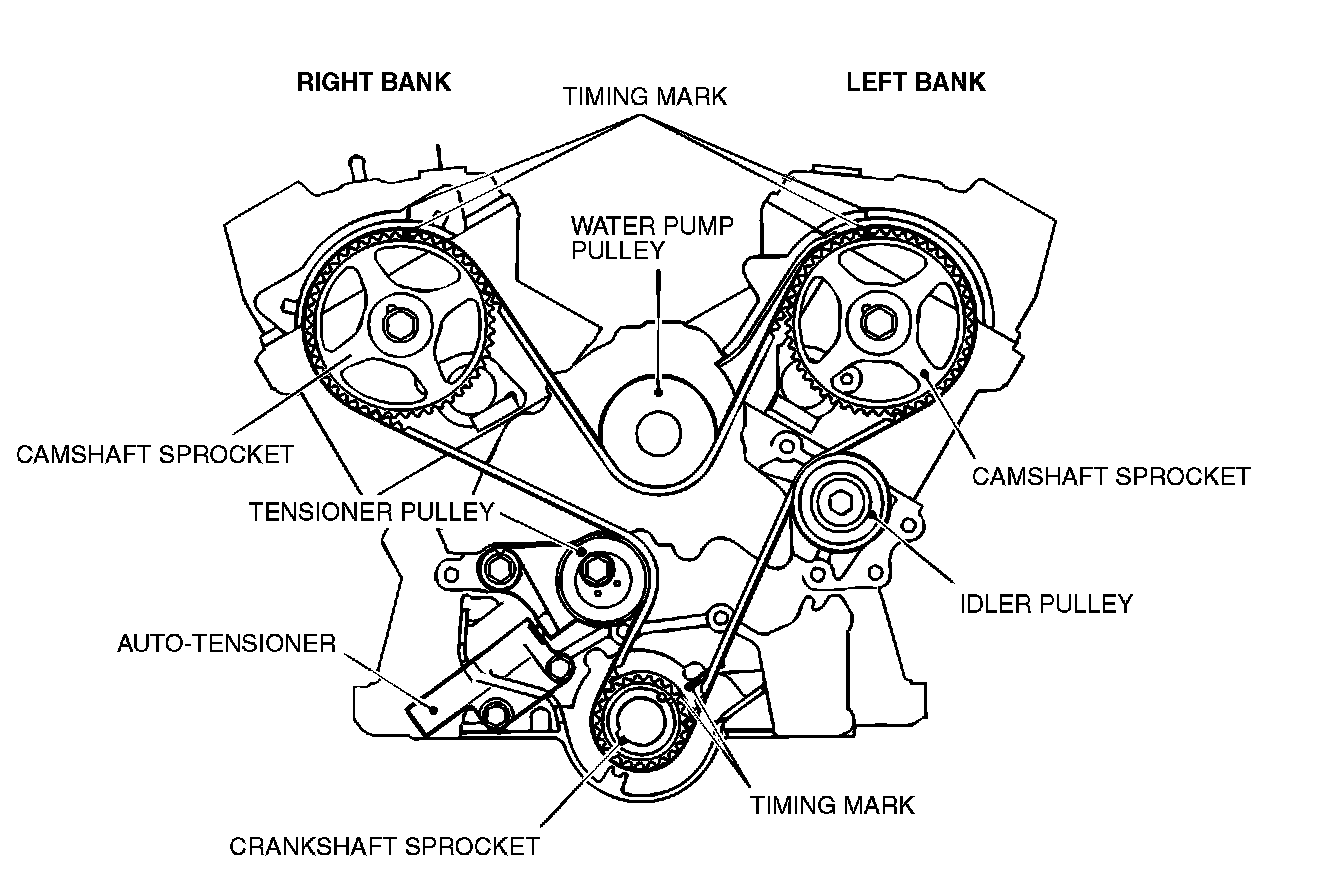 RIGHT BANK
TIMING MARK
LEFT BANK
WATER PUMP PULLEY
CAMSHAFT SPROCKET
CAMSHAFT SPROCKET
TENSIONER PULLEY
IDLER PULLEY
AUTO-TENSIONER
TIMING MARK
CRANKSHAFT SPROCKET