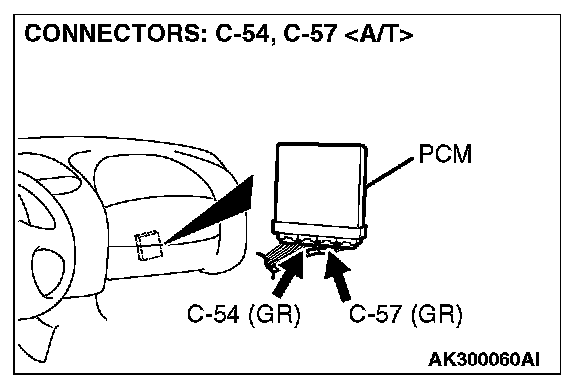 CONNECTORS: C-54, C-57 <A/T>

PCM

C-54 (GR)

C-57 (GR)

AK300060AI