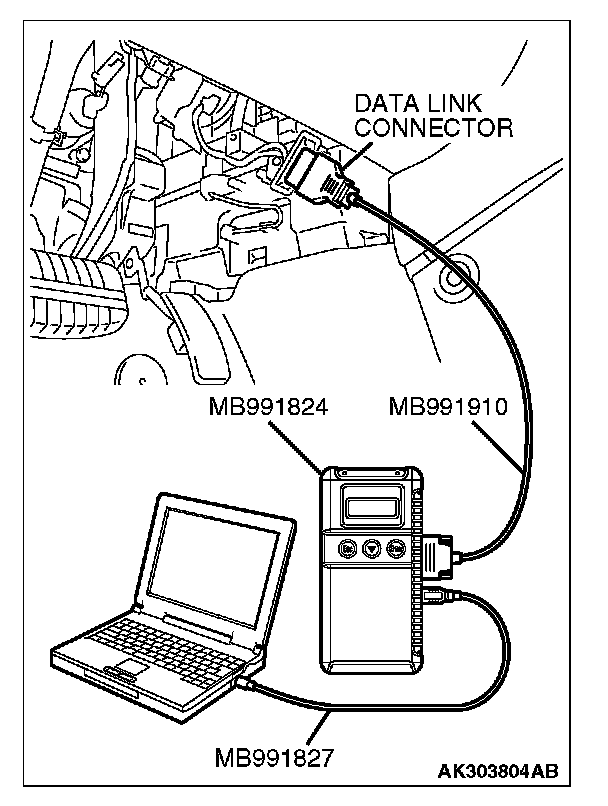 DATA LINK CONNECTOR

MB991824

MB991910

MB991827

AK303804AB