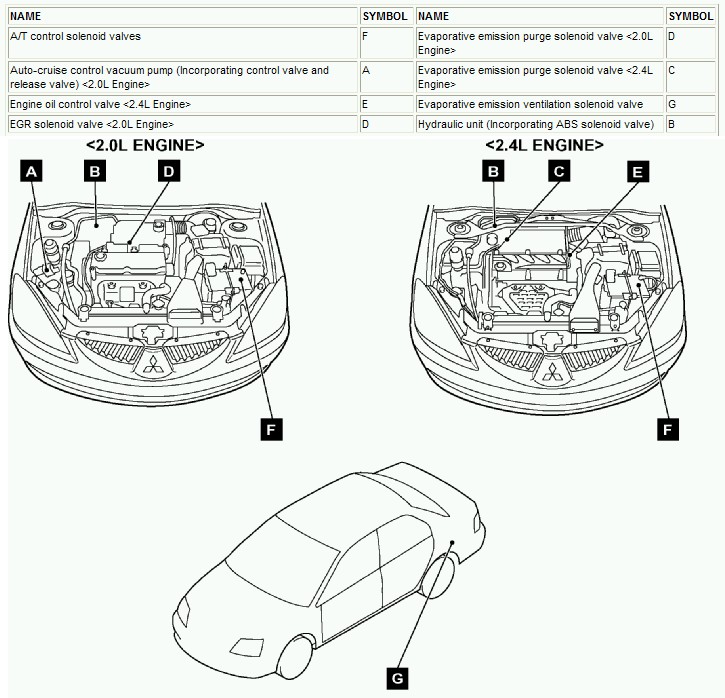 | NAME | SYMBOL | NAME | SYMBOL |
|---|---|---|---|
| A/T control solenoid valves | F | Evaporative emission purge solenoid valve <2.0L Engine> | D |
| Auto-cruise control vacuum pump (Incorporating control valve and release valve) <2.0L Engine> | A | Evaporative emission purge solenoid valve <2.4L Engine> | C |
| Engine oil control valve <2.4L Engine> | E | Evaporative emission ventilation solenoid valve | G |
| EGR solenoid valve <2.0L Engine> | D | Hydraulic unit (Incorporating ABS solenoid valve) | B |

<2.0L ENGINE>

A B D

F

<2.4L ENGINE>

B C E

F

G