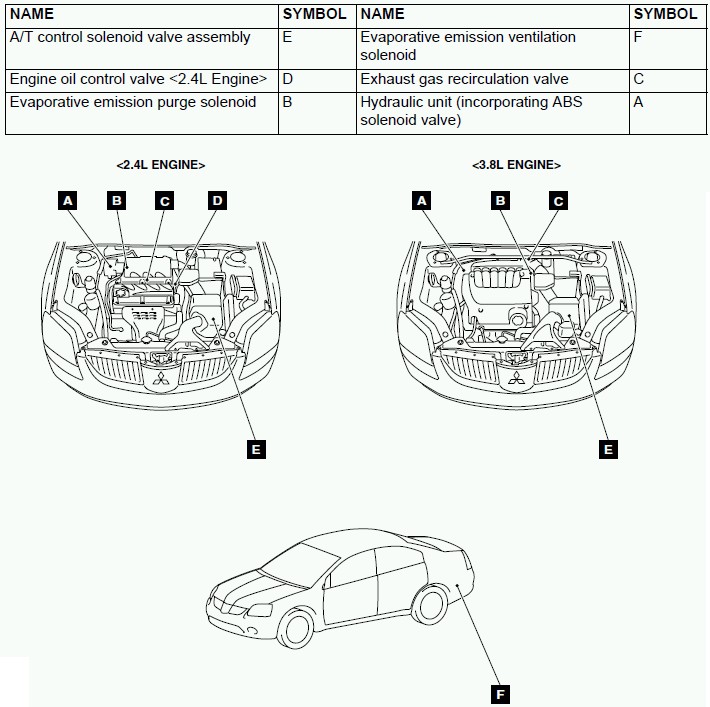 | NAME | SYMBOL | NAME | SYMBOL |
|---|---|---|---|
| A/T control solenoid valve assembly | E | Evaporative emission ventilation solenoid | F |
| Engine oil control valve <2.4L Engine> | D | Exhaust gas recirculation valve | C |
| Evaporative emission purge solenoid | B | Hydraulic unit (incorporating ABS solenoid valve) | A |

<2.4L ENGINE>

A B C D

E

<3.8L ENGINE>

A B C

E

F