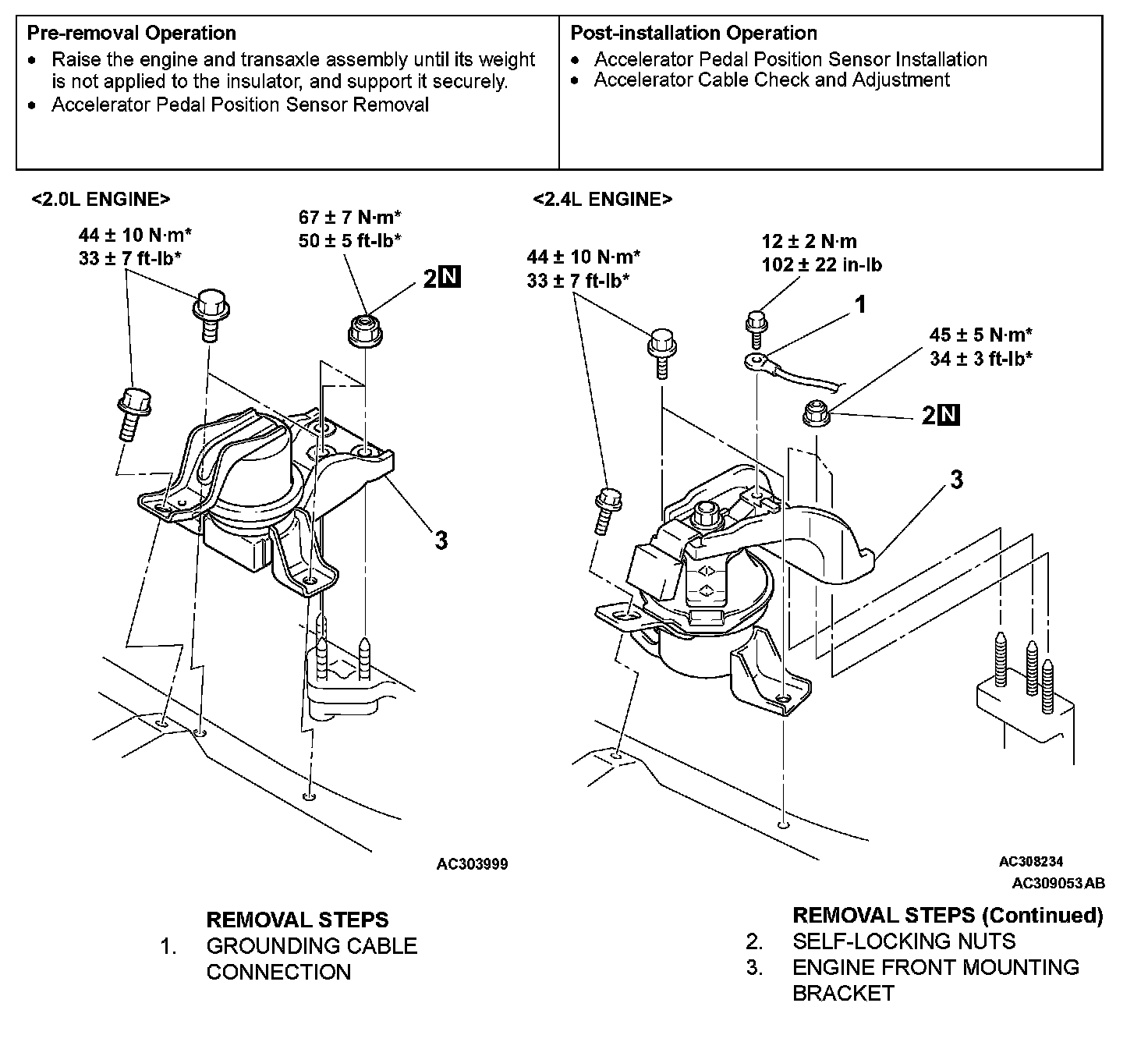 | Pre-removal Operation | Post-installation Operation |
|---|---|
| • Raise the engine and transaxle assembly until its weight is not applied to the insulator, and support it securely. • Accelerator Pedal Position Sensor Removal | • Accelerator Pedal Position Sensor Installation • Accelerator Cable Check and Adjustment |

<2.0L ENGINE>

44 ± 10 N·m*
33 ± 7 ft-lb*

67 ± 7 N·m*
50 ± 5 ft-lb*

2 N

3

AC303999

<2.4L ENGINE>

44 ± 10 N·m*
33 ± 7 ft-lb*

12 ± 2 N·m
102 ± 22 in-lb

1

45 ± 5 N·m*
34 ± 3 ft-lb*

2 N

3

AC308234
AC309053 AB

REMOVAL STEPS
1. GROUNDING CABLE CONNECTION

REMOVAL STEPS (Continued)
2. SELF-LOCKING NUTS
3. ENGINE FRONT MOUNTING BRACKET