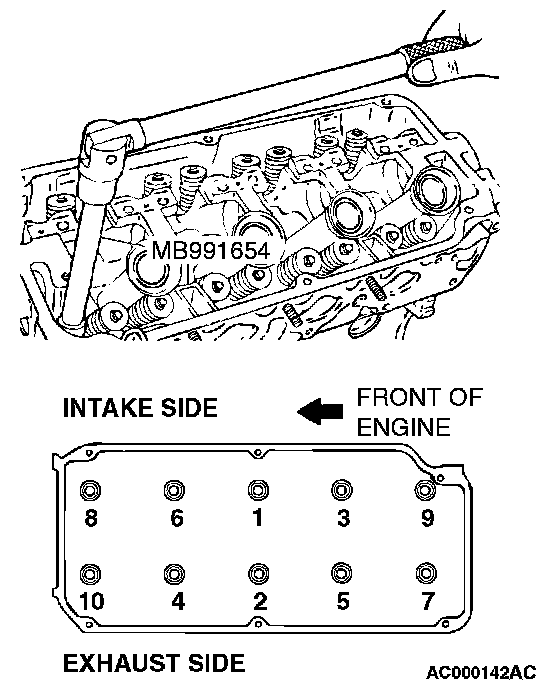 MB991654

INTAKE SIDE

FRONT OF ENGINE

8 6 1 3 9

10 4 2 5 7

EXHAUST SIDE

AC000142AC