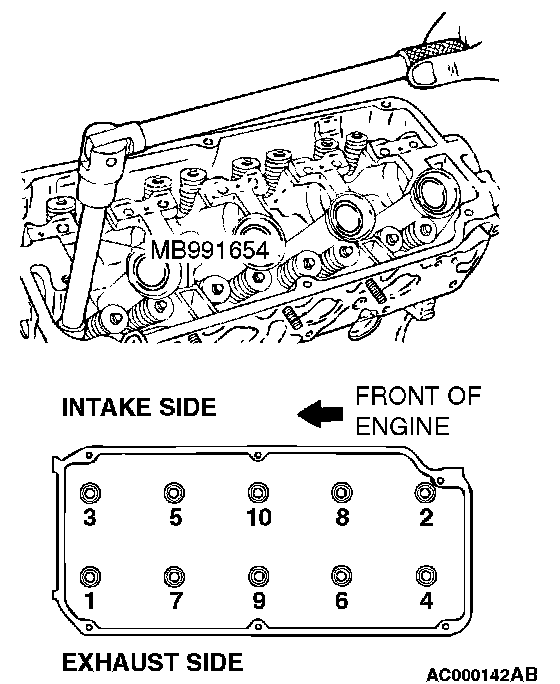 MB991654

INTAKE SIDE

FRONT OF ENGINE

3 5 10 8 2

1 7 9 6 4

EXHAUST SIDE

AC000142AB