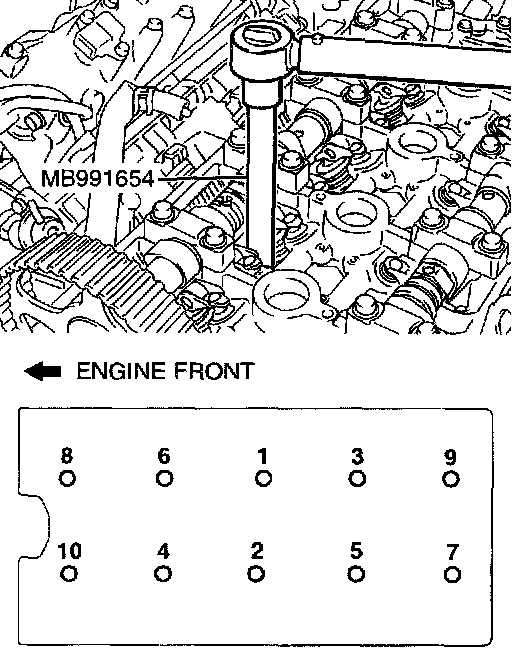 MB991654

ENGINE FRONT

8 6 1 3 9

10 4 2 5 7