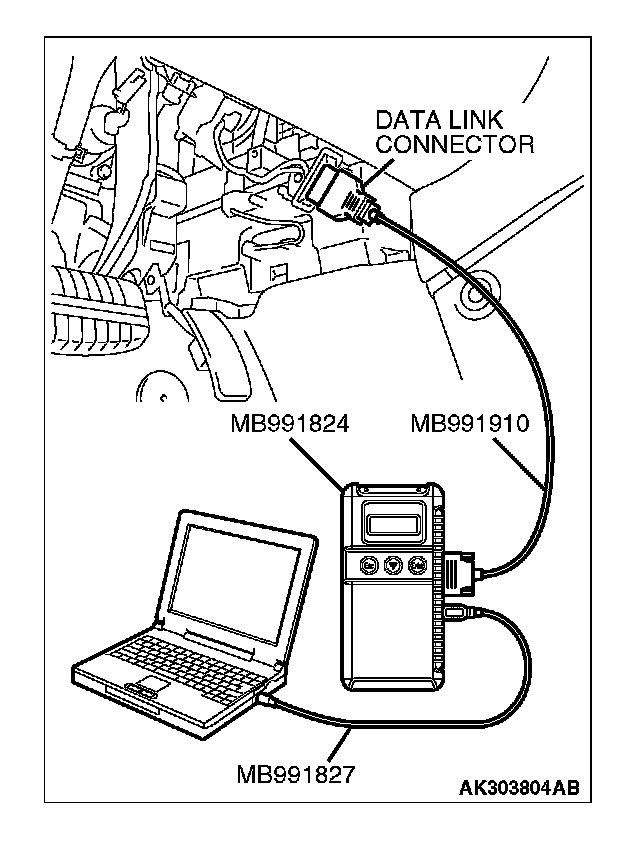 DATA LINK CONNECTOR

MB991824

MB991910

MB991827

AK303804AB