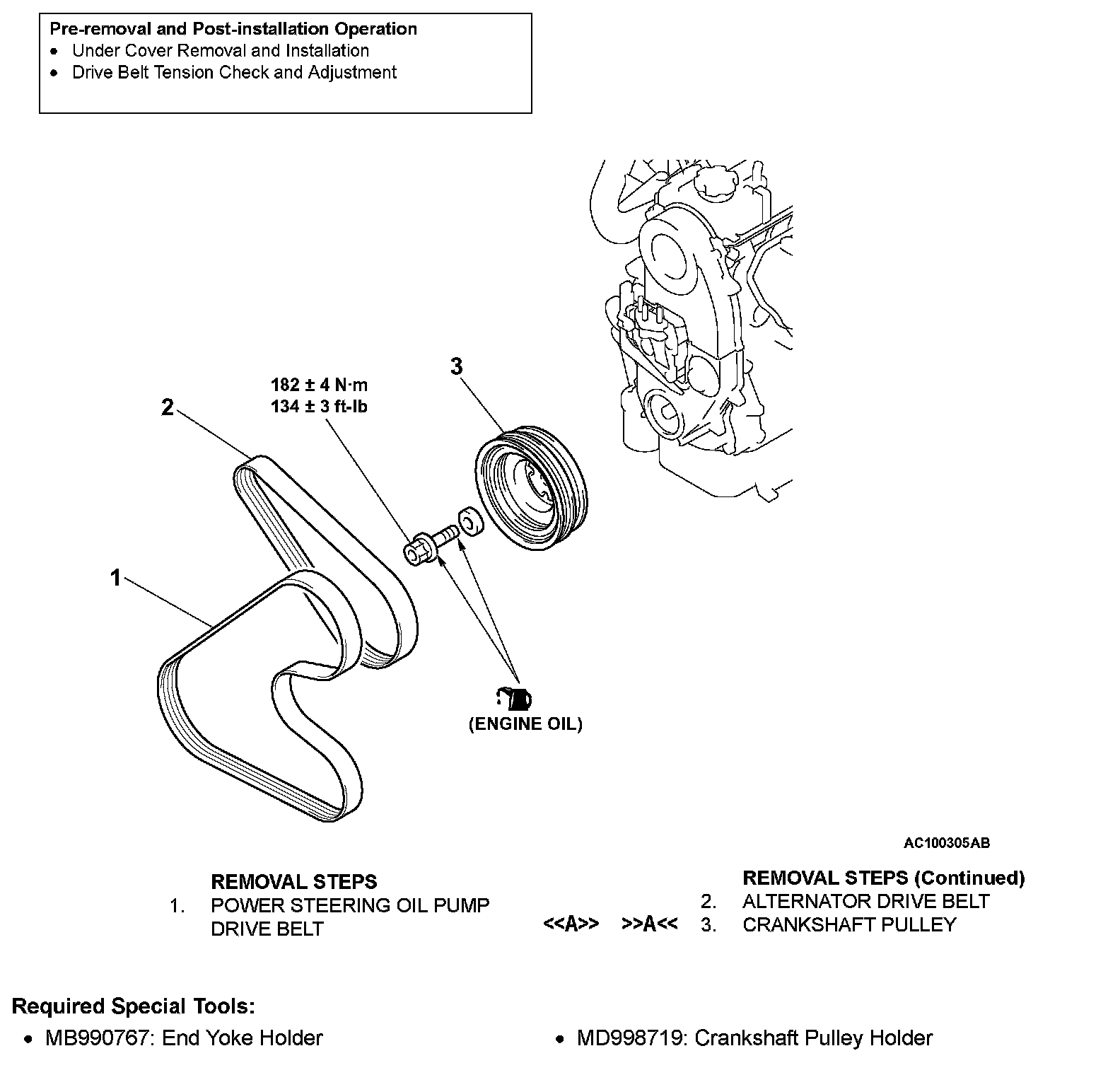 Pre-removal and Post-installation Operation
• Under Cover Removal and Installation
• Drive Belt Tension Check and Adjustment

3

182 ± 4 N·m
134 ± 3 ft-lb

2

1

(ENGINE OIL)

AC100305AB

REMOVAL STEPS
1. POWER STEERING OIL PUMP DRIVE BELT

REMOVAL STEPS (Continued)
2. ALTERNATOR DRIVE BELT
<<A>> >>A<< 3. CRANKSHAFT PULLEY

Required Special Tools:
• MB990767: End Yoke Holder
• MD998719: Crankshaft Pulley Holder