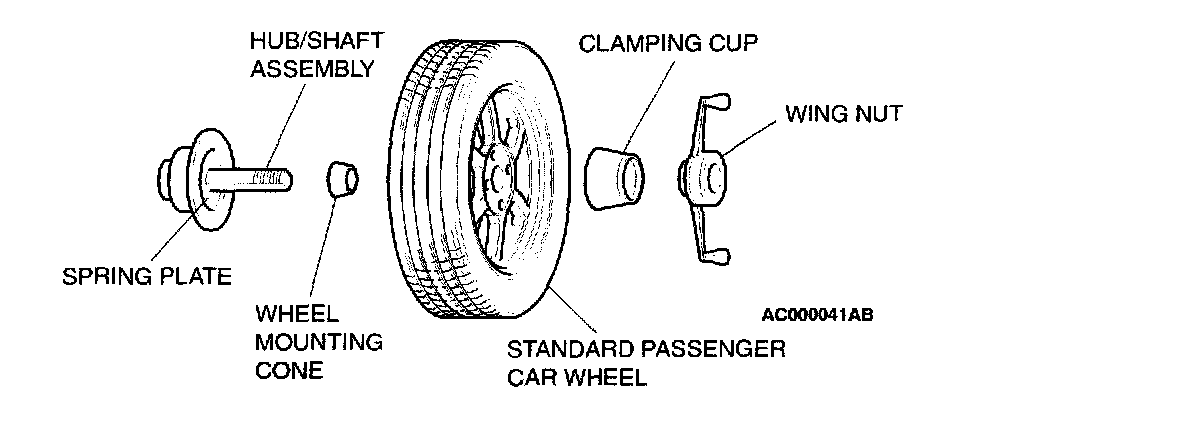 HUB/SHAFT ASSEMBLY

CLAMPING CUP

WING NUT

SPRING PLATE

WHEEL MOUNTING CONE

STANDARD PASSENGER CAR WHEEL

AC000041AB