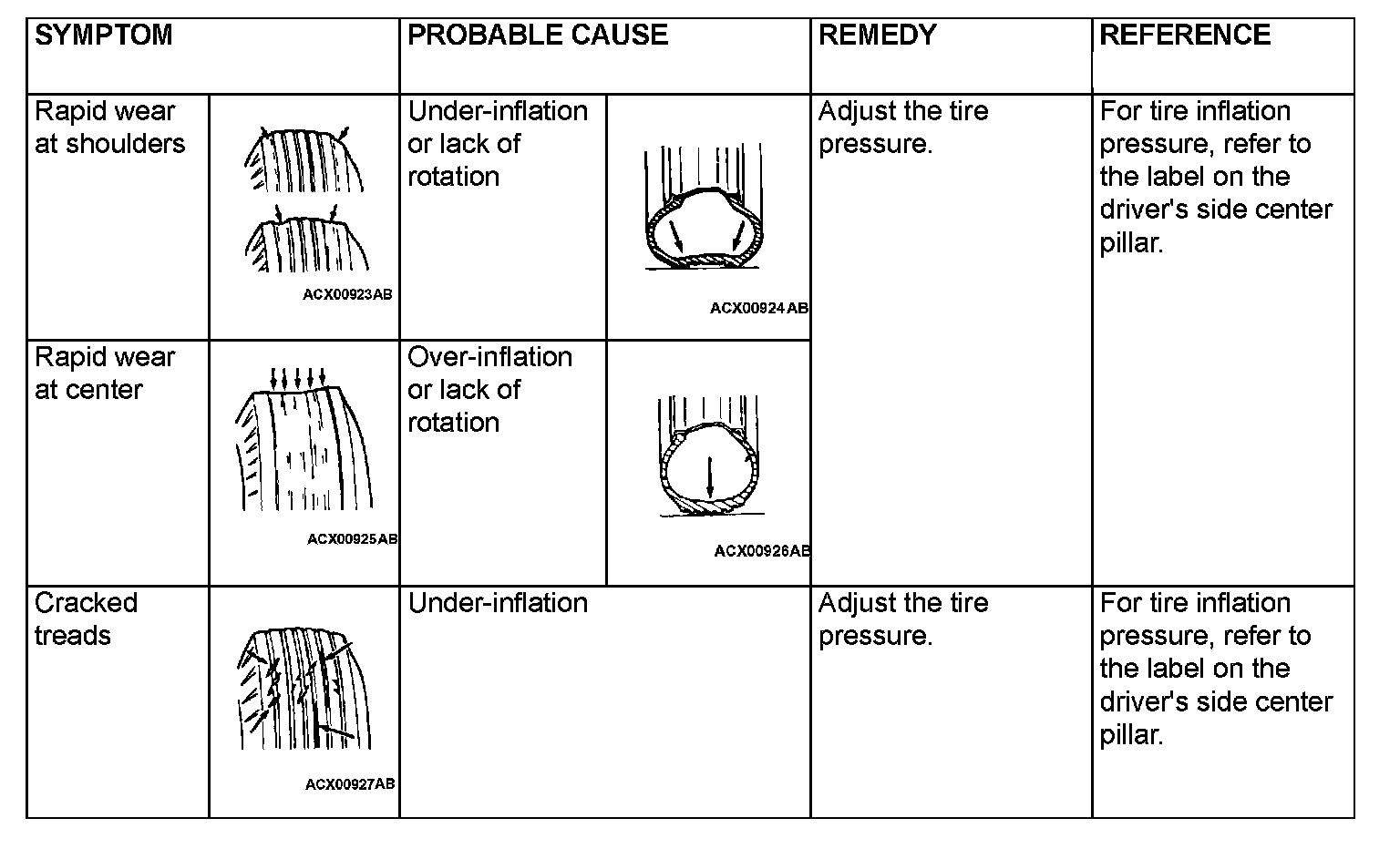 | SYMPTOM | | PROBABLE CAUSE | | REMEDY | REFERENCE |
|---|---|---|---|---|---|
| Rapid wear at shoulders | ACX00923AB | Under-inflation or lack of rotation | ACX00924AB | Adjust the tire pressure. | For tire inflation pressure, refer to the label on the driver's side center pillar. |
| Rapid wear at center | ACX00925AB | Over-inflation or lack of rotation | ACX00926AB | | |
| Cracked treads | ACX00927AB | Under-inflation | | Adjust the tire pressure. | For tire inflation pressure, refer to the label on the driver's side center pillar. |