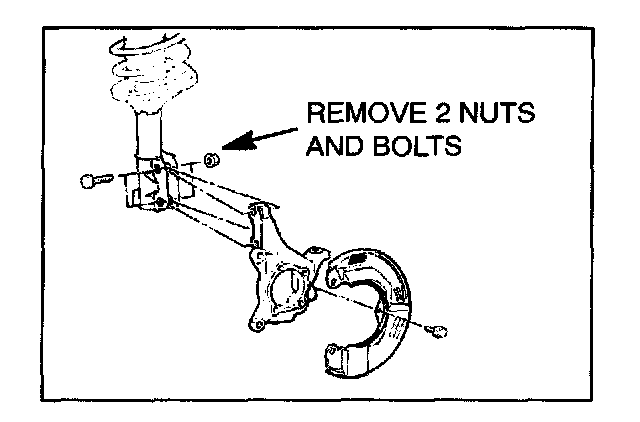 REMOVE 2 NUTS AND BOLTS