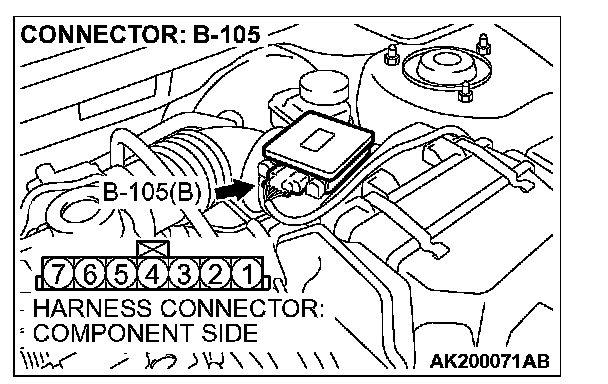 CONNECTOR: B-105

B-105(B)

7 6 5 4 3 2 1

HARNESS CONNECTOR: COMPONENT SIDE

AK200071AB