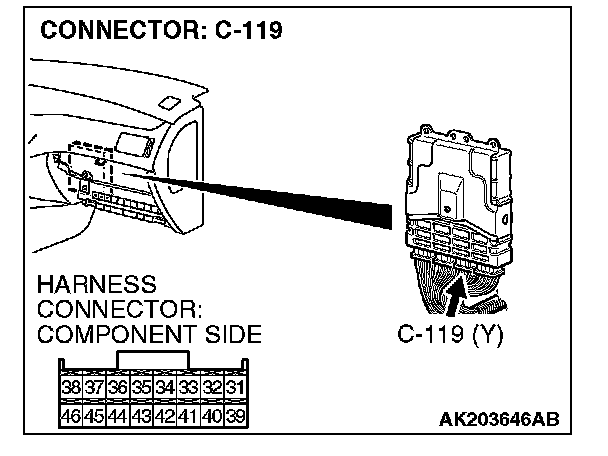 CONNECTOR: C-119

HARNESS CONNECTOR: COMPONENT SIDE

C-119 (Y)

| 38 | 37 | 36 | 35 | 34 | 33 | 32 | 31 |
|---|---|---|---|---|---|---|---|
| 46 | 45 | 44 | 43 | 42 | 41 | 40 | 39 |

AK203646AB