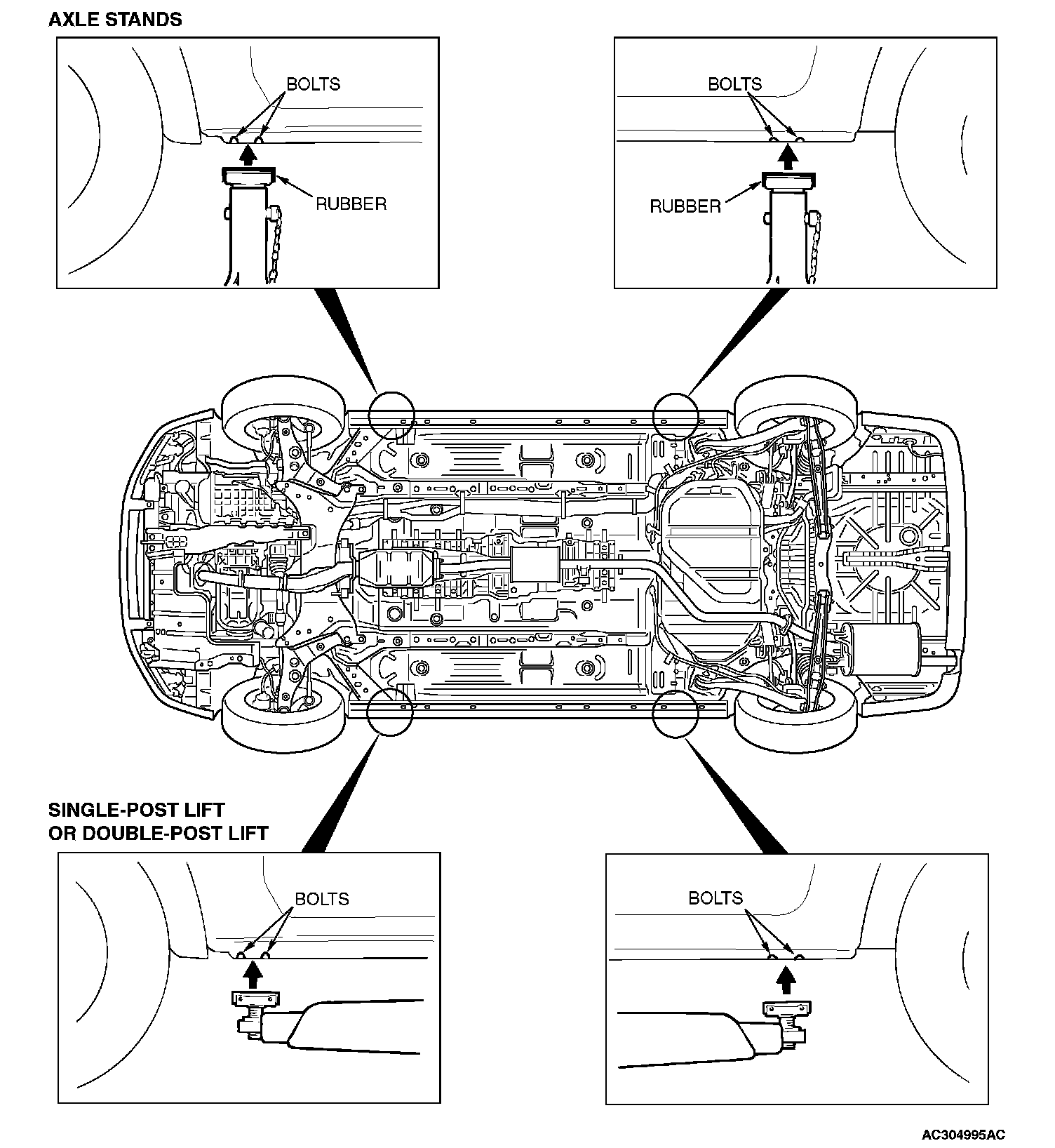 AXLE STANDS

BOLTS

RUBBER

BOLTS

RUBBER

SINGLE-POST LIFT
OR DOUBLE-POST LIFT

BOLTS

BOLTS

AC304995AC