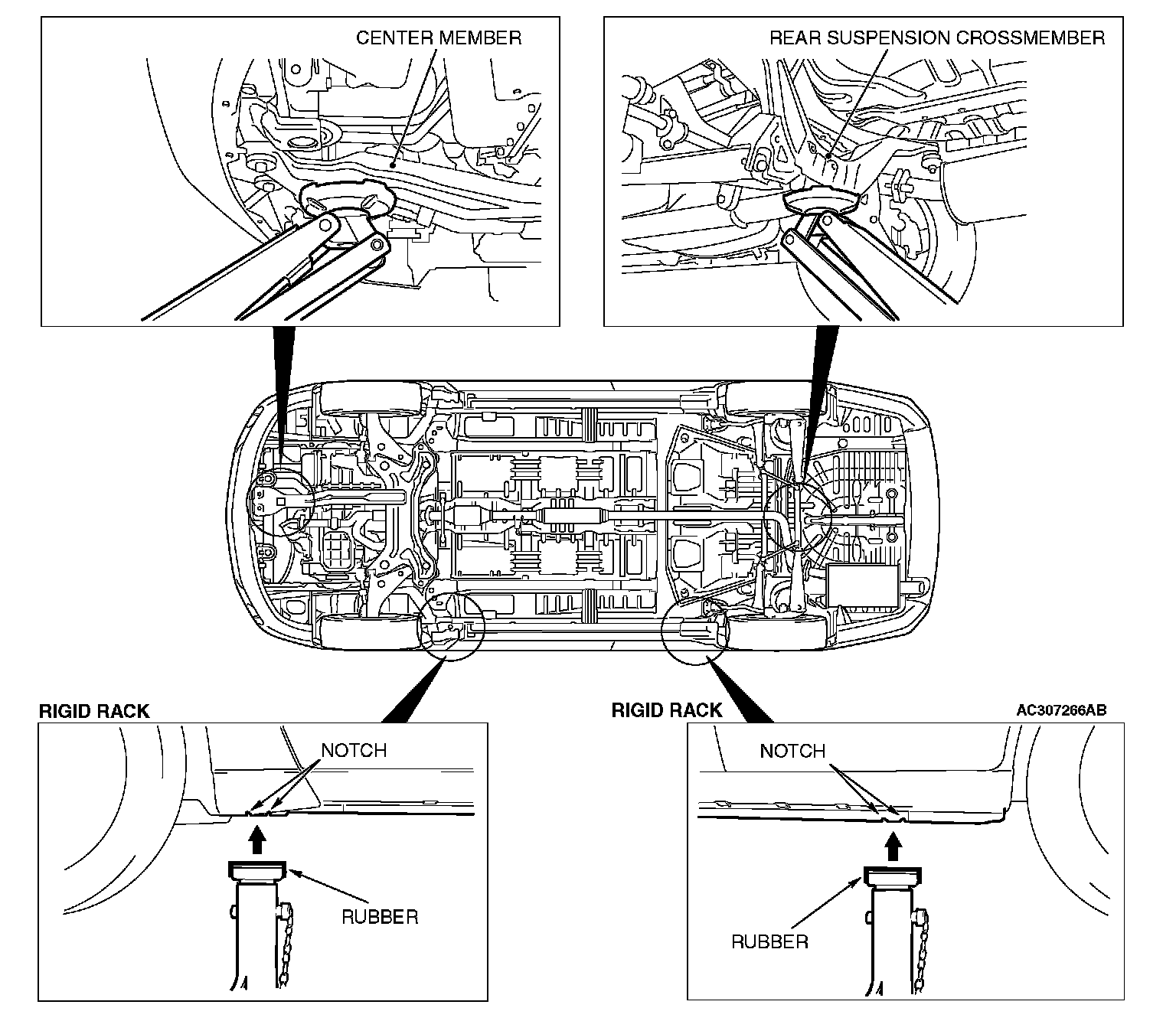 CENTER MEMBER

REAR SUSPENSION CROSSMEMBER

RIGID RACK

NOTCH

RUBBER

RIGID RACK

AC307266AB

NOTCH

RUBBER