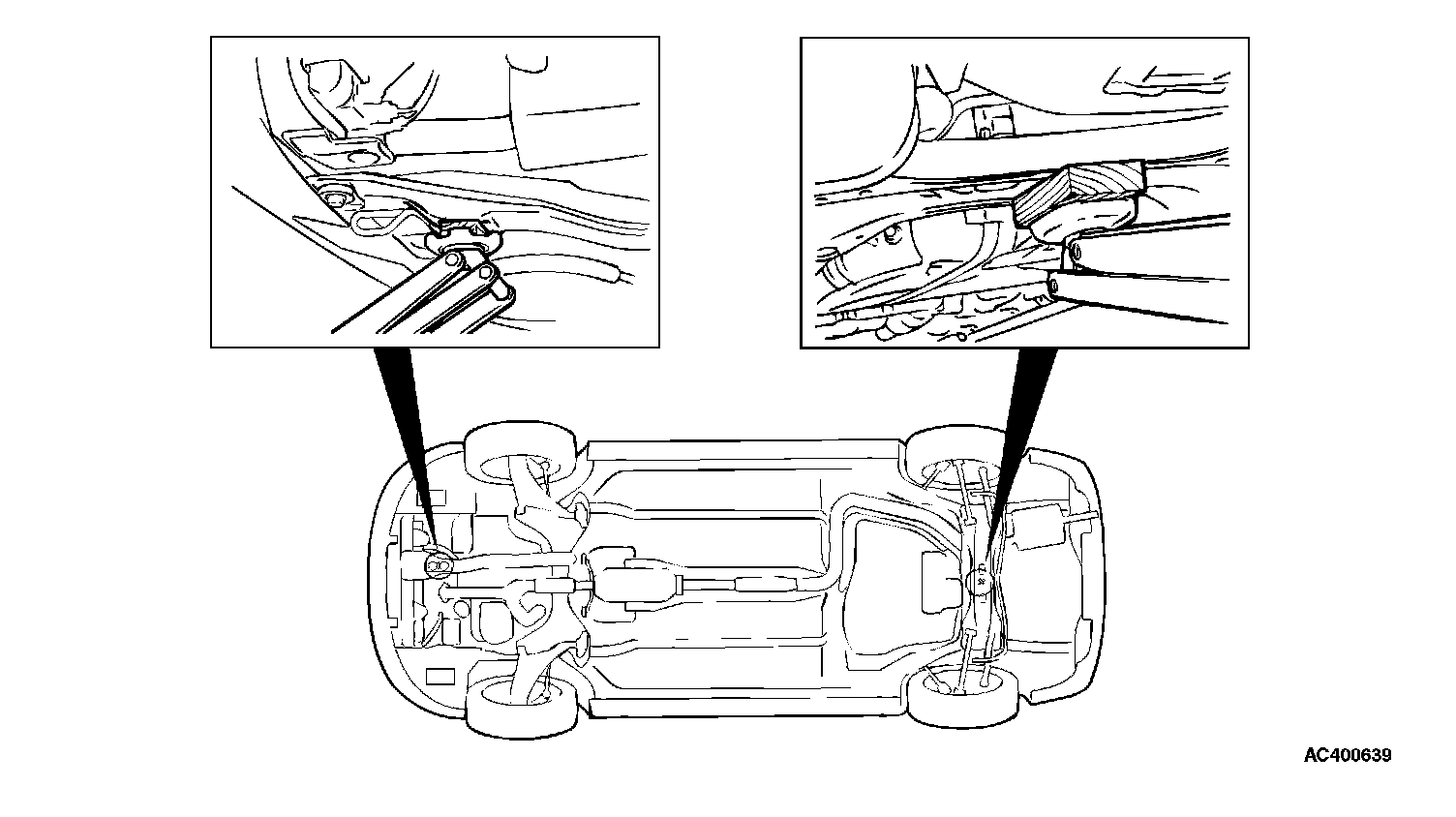 AC400639