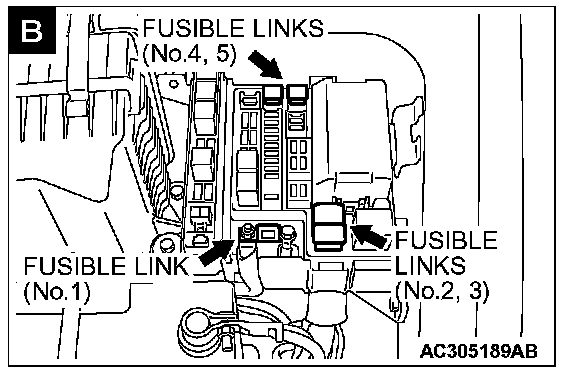 B

FUSIBLE LINKS (No.4, 5)

FUSIBLE LINK (No.1)

FUSIBLE LINKS (No.2, 3)

AC305189AB