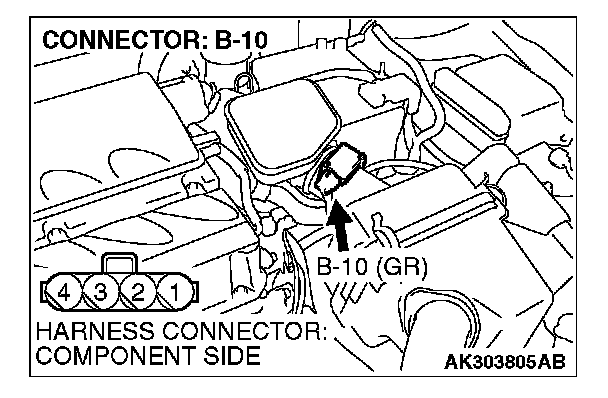 CONNECTOR: B-10

B-10 (GR)

4 3 2 1

HARNESS CONNECTOR: COMPONENT SIDE

AK303805AB