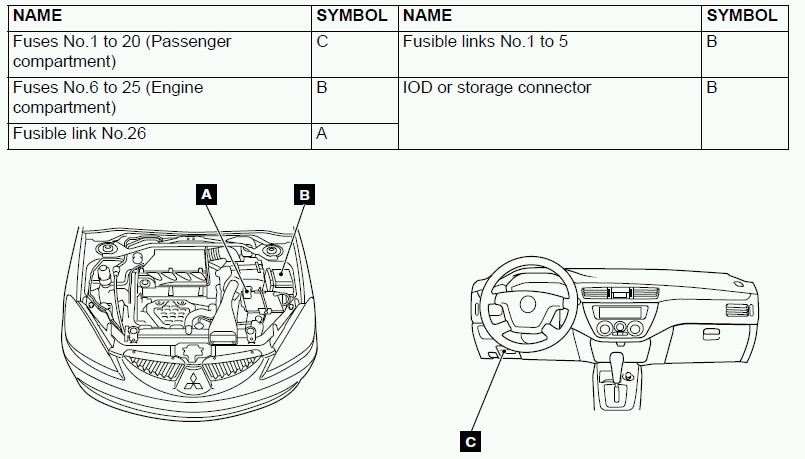 | NAME | SYMBOL | NAME | SYMBOL |
|---|---|---|---|
| Fuses No.1 to 20 (Passenger compartment) | C | Fusible links No.1 to 5 | B |
| Fuses No.6 to 25 (Engine compartment) | B | IOD or storage connector | B |
| Fusible link No.26 | A | | |

A

B

C