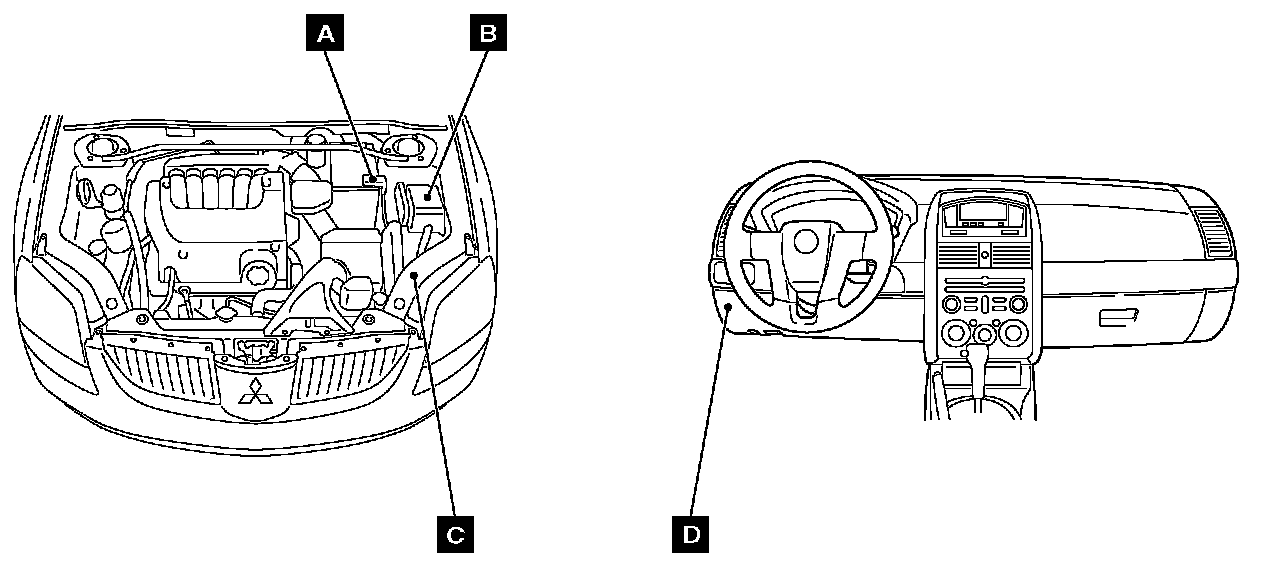 A
B
C
D