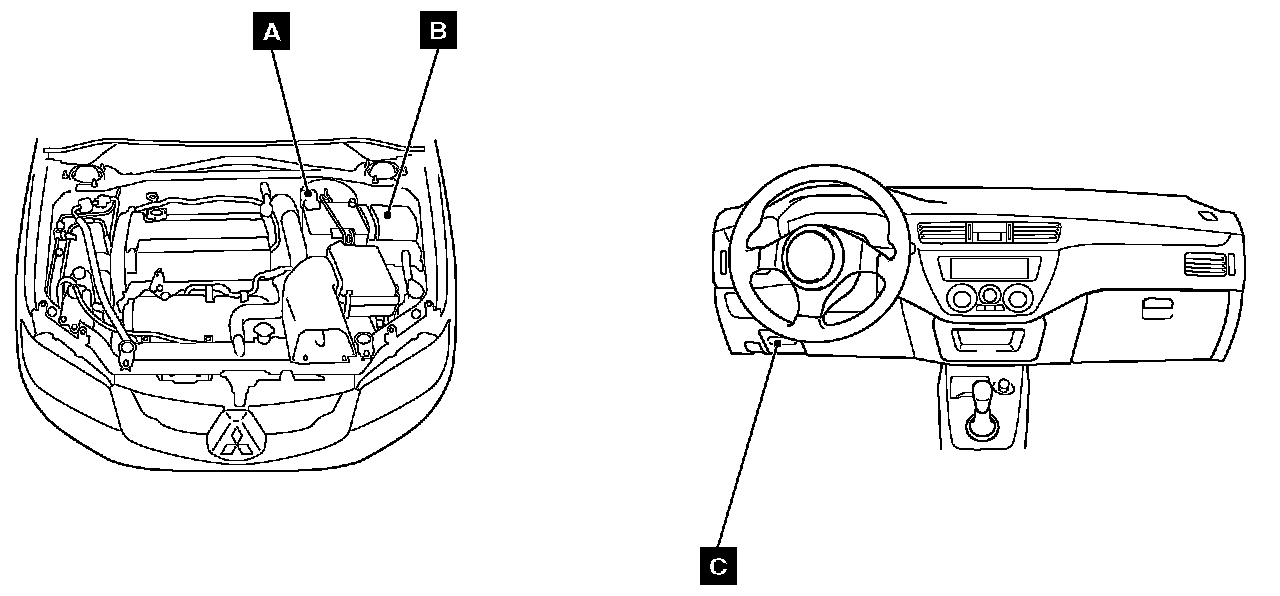 A
B
C