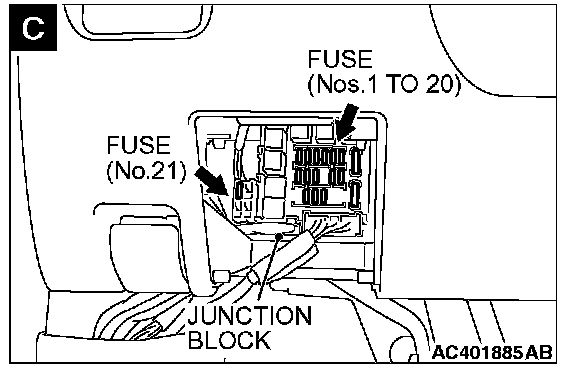 C

FUSE
(Nos.1 TO 20)

FUSE
(No.21)

JUNCTION
BLOCK

AC401885AB