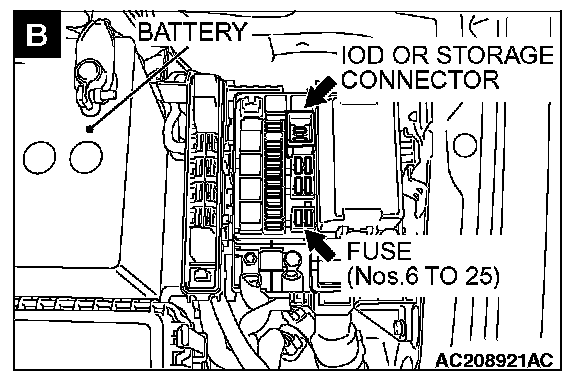 B

BATTERY

IOD OR STORAGE CONNECTOR

FUSE (Nos.6 TO 25)

AC208921AC