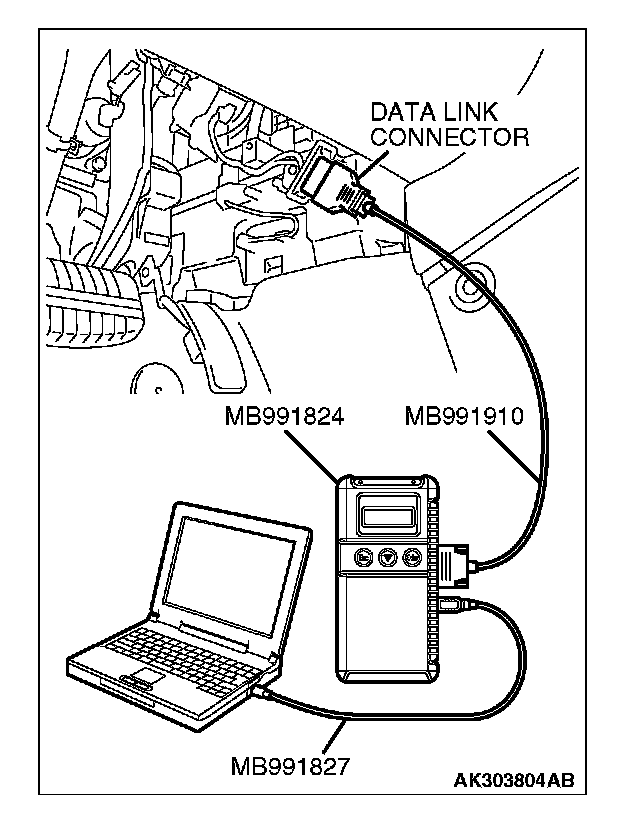 DATA LINK CONNECTOR

MB991824

MB991910

MB991827

AK303804AB